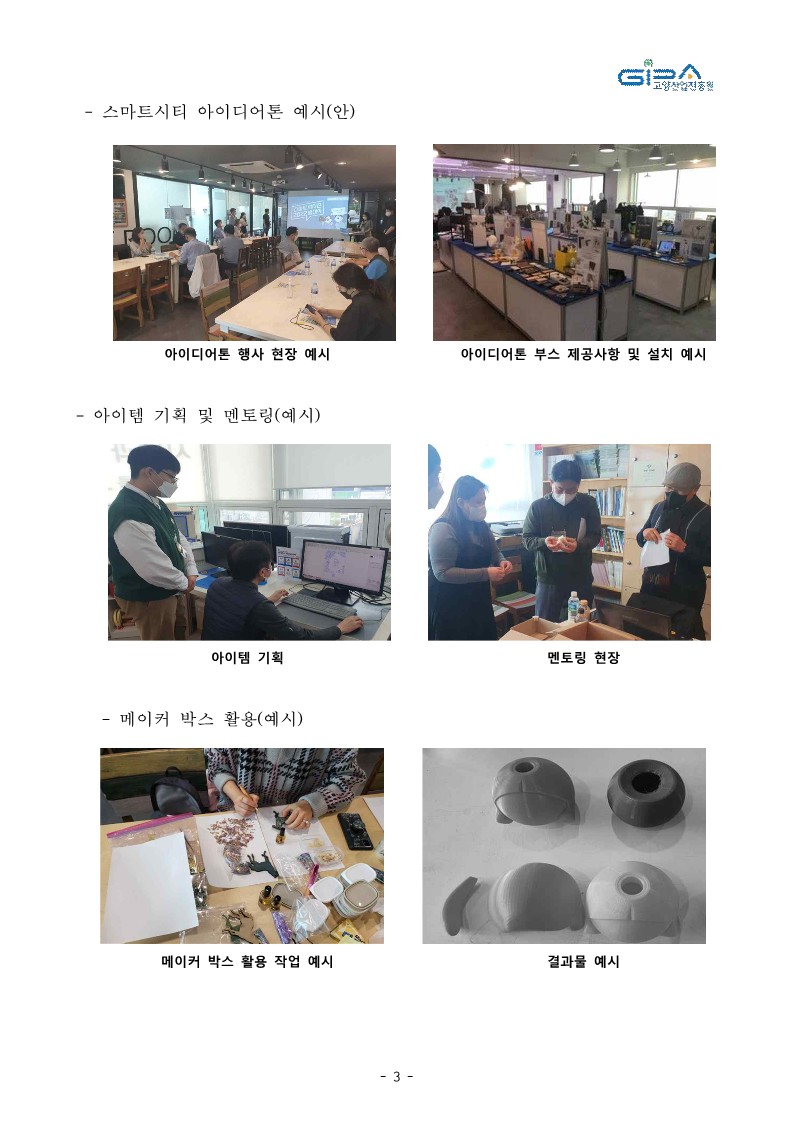 GIPA 고양산업진흥원

- 스마트시티 아이디어톤 예시(안)

아이디어톤 행사 현장 예시

아이디어톤 부스 제공사항 및 설치 예시

- 아이템 기획 및 멘토링(예시)

아이템 기획

멘토링 현장

- 메이커 박스 활용(예시)

메이커 박스 활용 작업 예시

결과물 예시

- 3 -